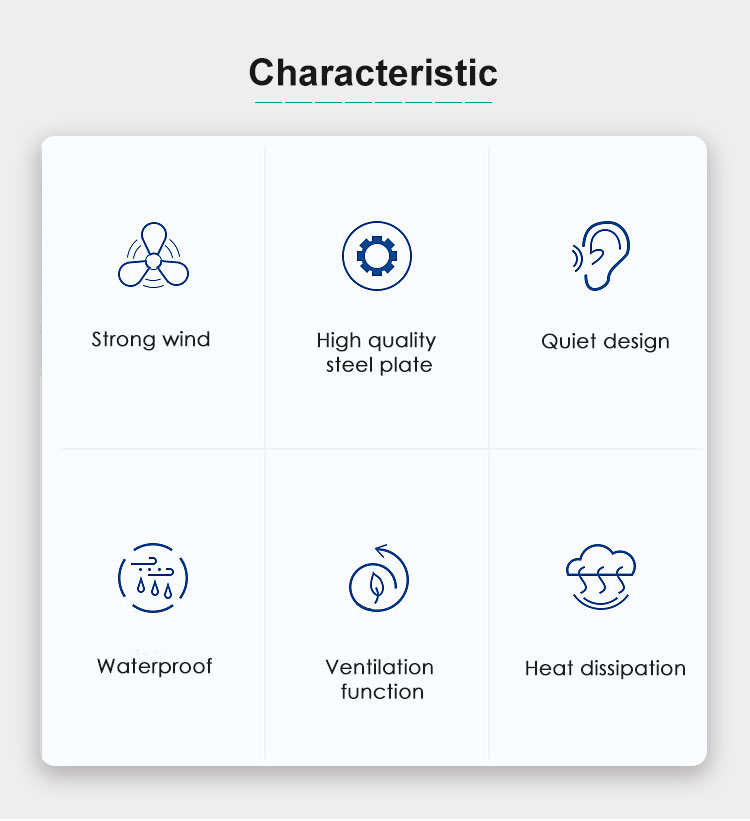 Characteristic

Strong wind

High quality steel plate

Quiet design

Waterproof

Ventilation function

Heat dissipation