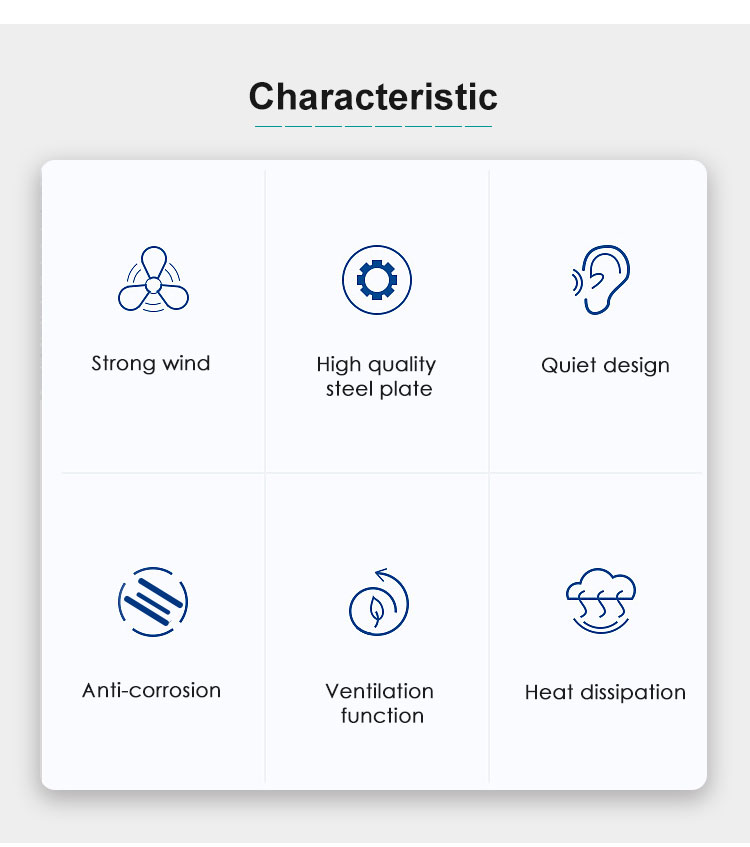 Characteristic

Strong wind

High quality steel plate

Quiet design

Anti-corrosion

Ventilation function

Heat dissipation